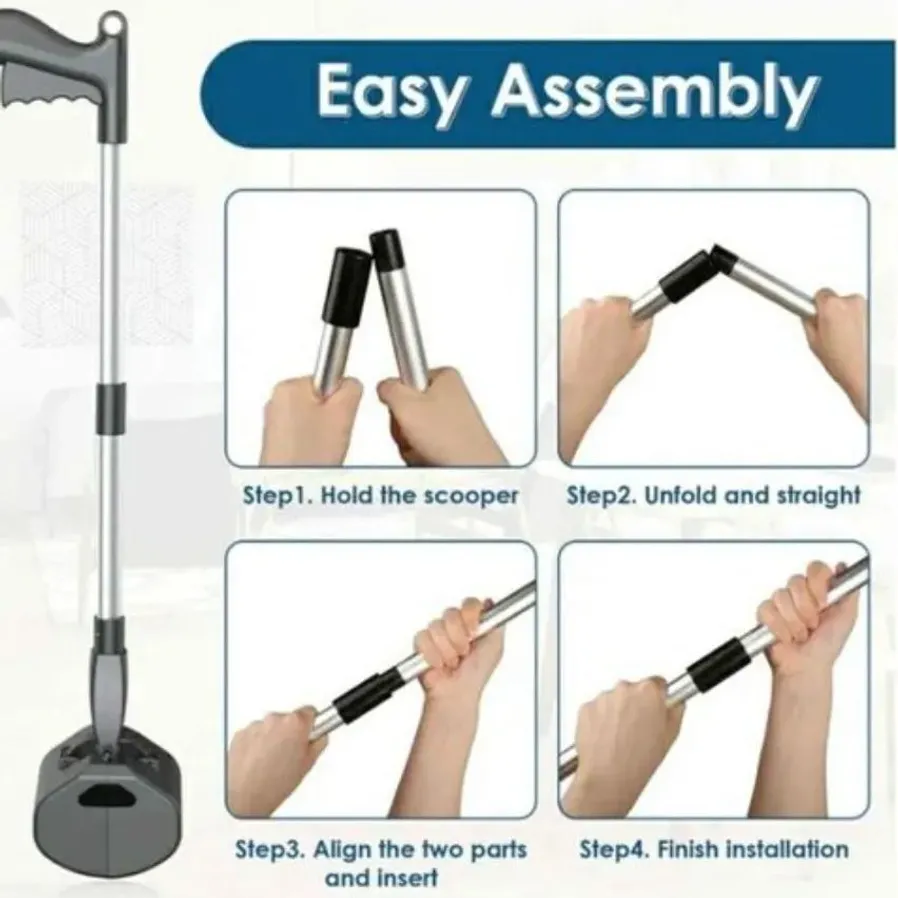 Easy Assembly

Step1. Hold the scooper

Step2. Unfold and straight

Step3. Align the two parts and insert

Step4. Finish installation